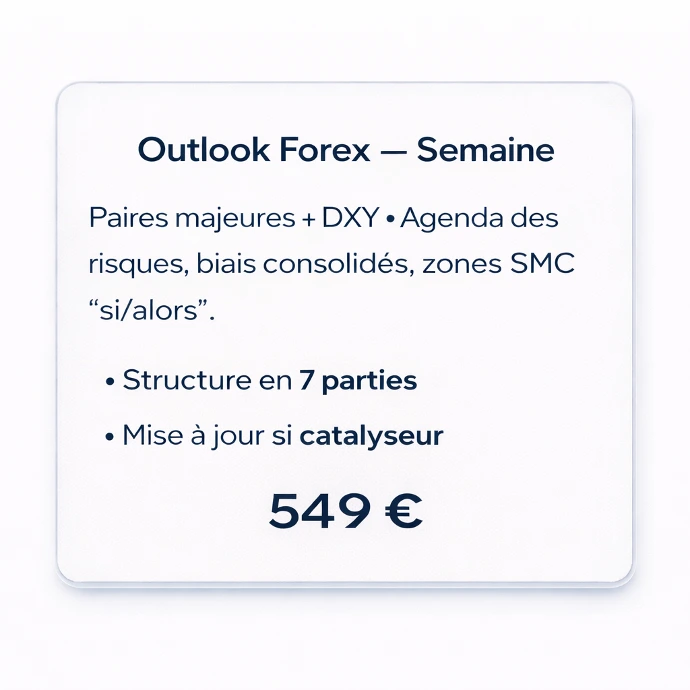 Outlook Forex — Semaine

Paires majeures + DXY • Agenda des risques, biais consolidés, zones SMC "si/alors".

• Structure en 7 parties
• Mise à jour si catalyseur

549 €